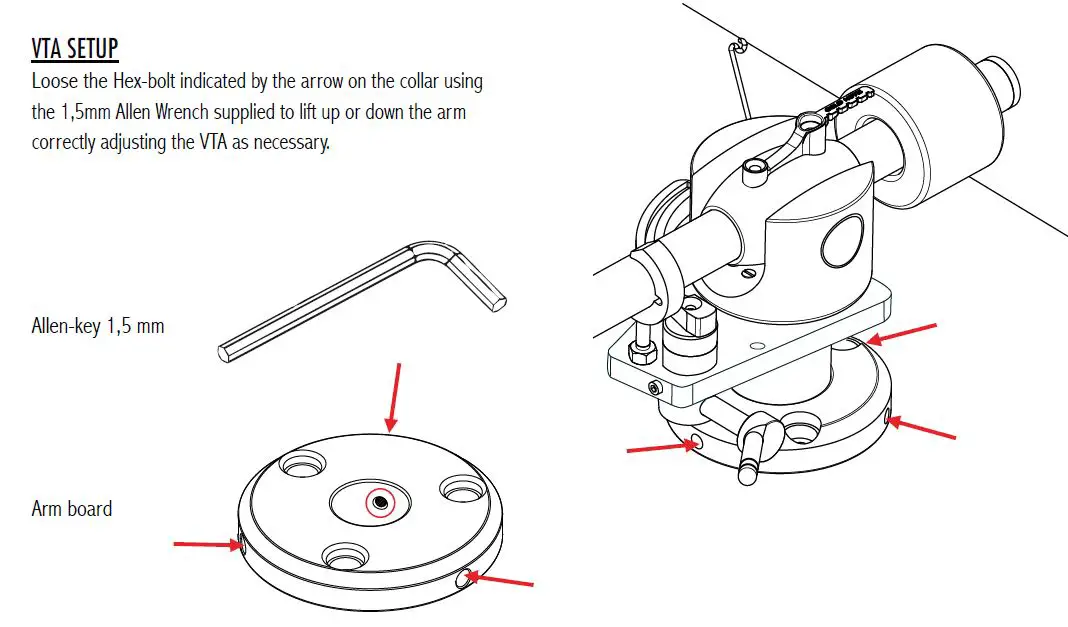 VTA SETUP

Loose the Hex-bolt indicated by the arrow on the collar using the 1,5mm Allen Wrench supplied to lift up or down the arm correctly adjusting the VTA as necessary.

Allen-key 1,5 mm

Arm board