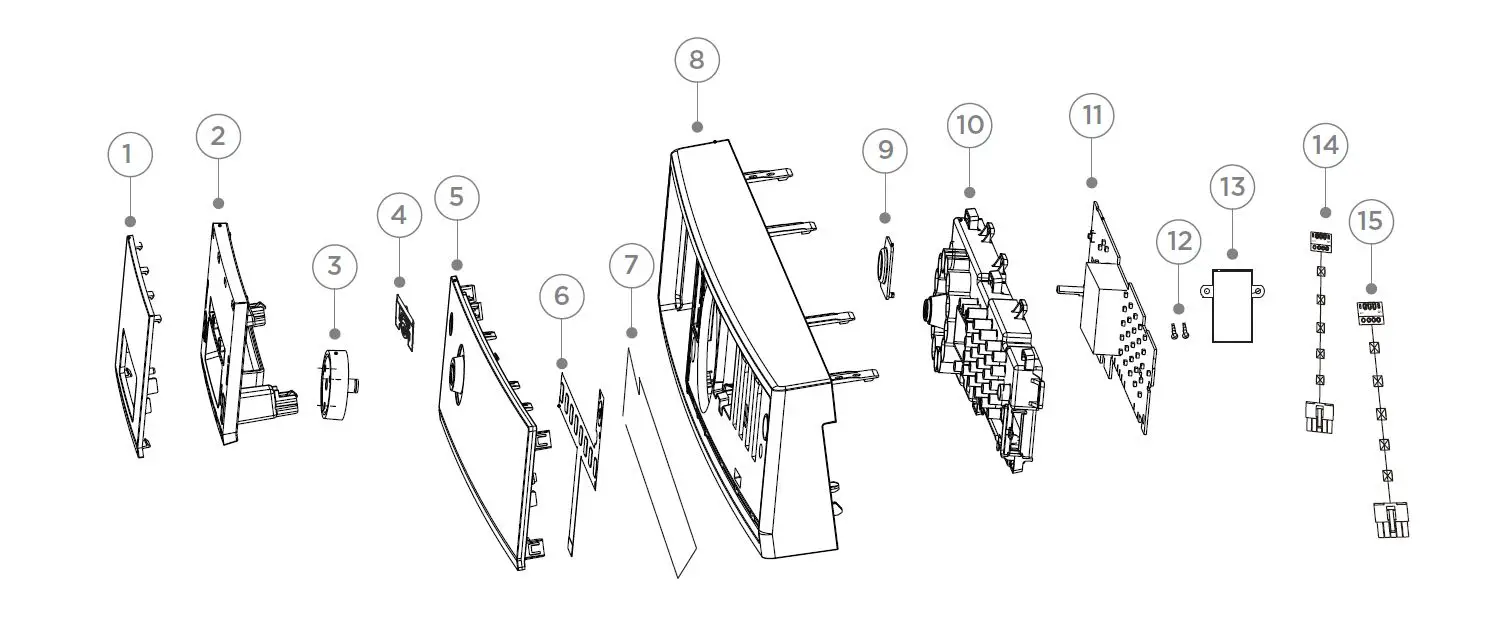 1
2
3
4
5
6
7
8
9
10
11
12
13
14
15