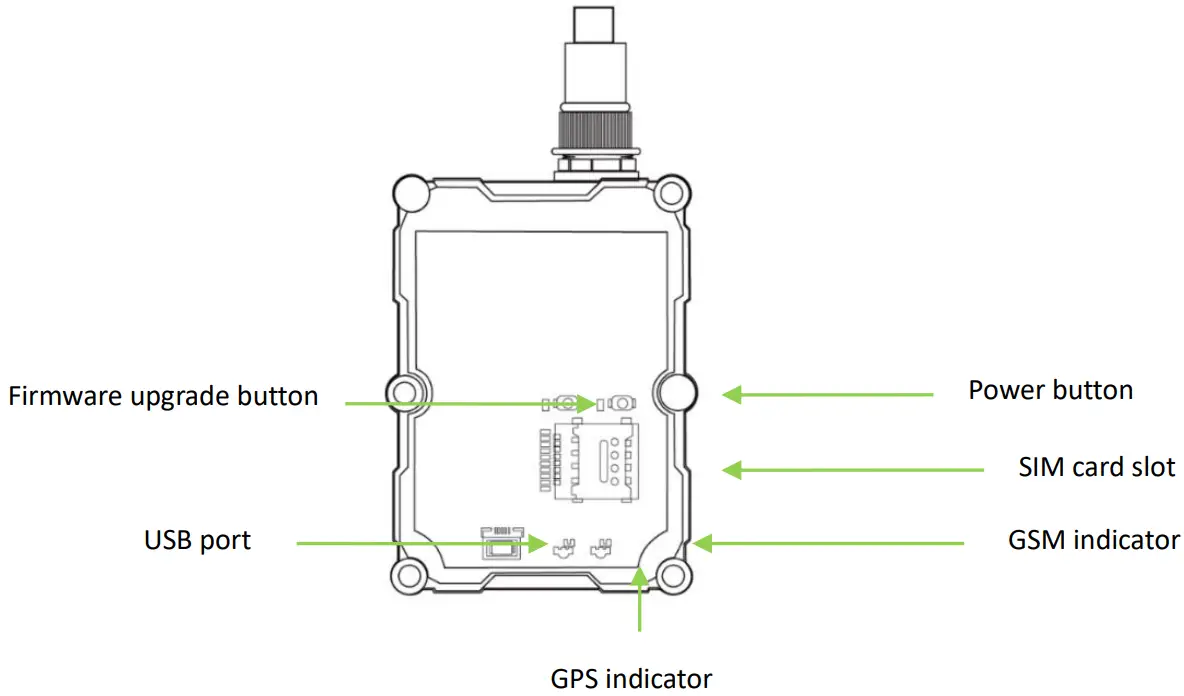 Firmware upgrade button

Power button

SIM card slot

USB port

GSM indicator

GPS indicator