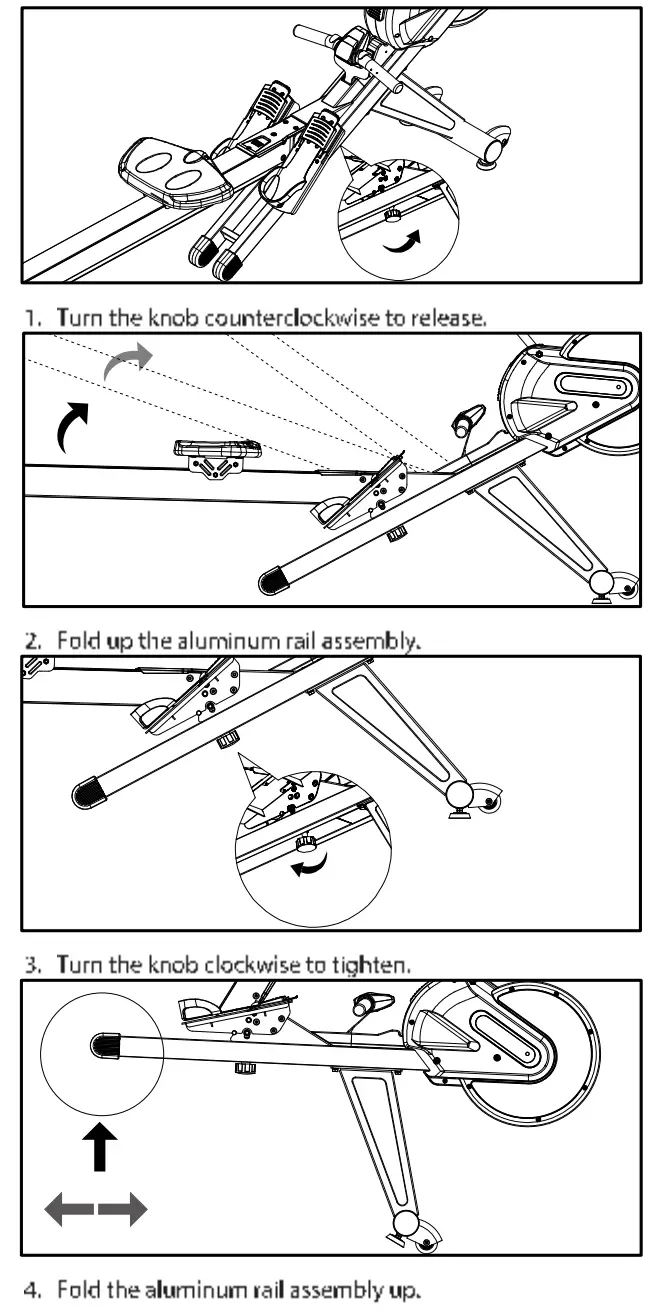 1. Turn the knob counterclockwise to release.

2. Fold up the aluminum rail assembly.

3. Turn the knob clockwise to tighten.

4. Fold the aluminum rail assembly up.