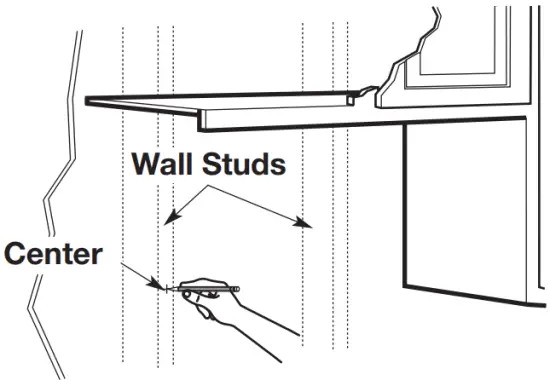 Wall Studs

Center