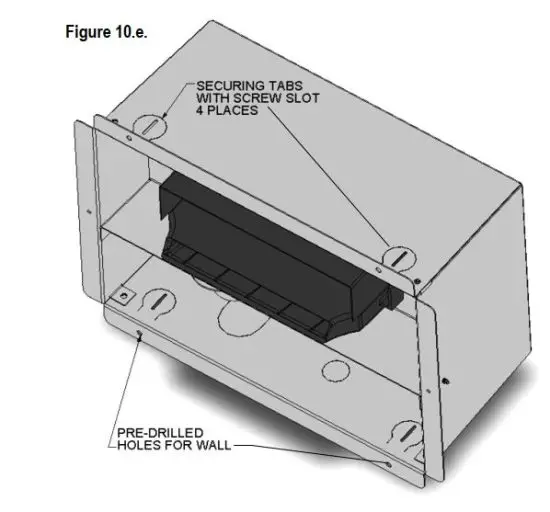 Figure 10.e.

SECURING TABS WITH SCREW SLOT 4 PLACES

PRE-DRILLED HOLES FOR WALL