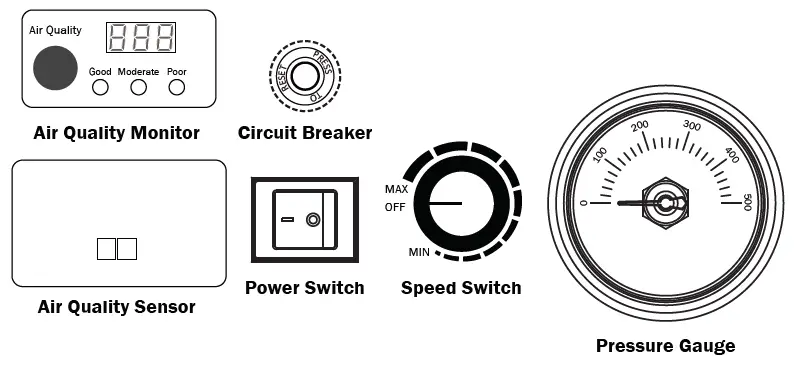 Air Quality
888
Good Moderate Poor
Air Quality Monitor

PRESS TO RESET
Circuit Breaker

Air Quality Sensor

Power Switch

MAX
OFF
MIN
Speed Switch

0 100 200 300 400 500
Pressure Gauge