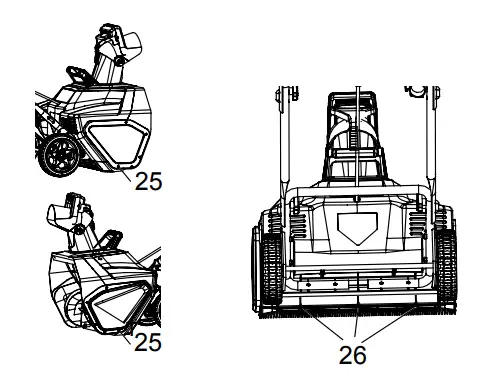 25
25
26