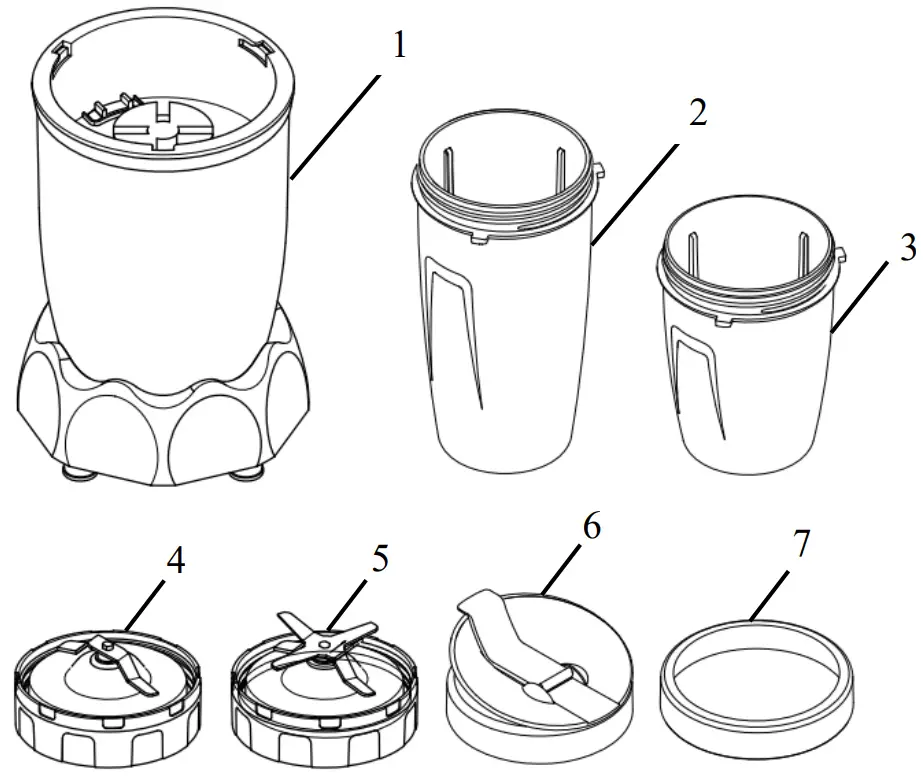 1
2
3
4
5
6
7