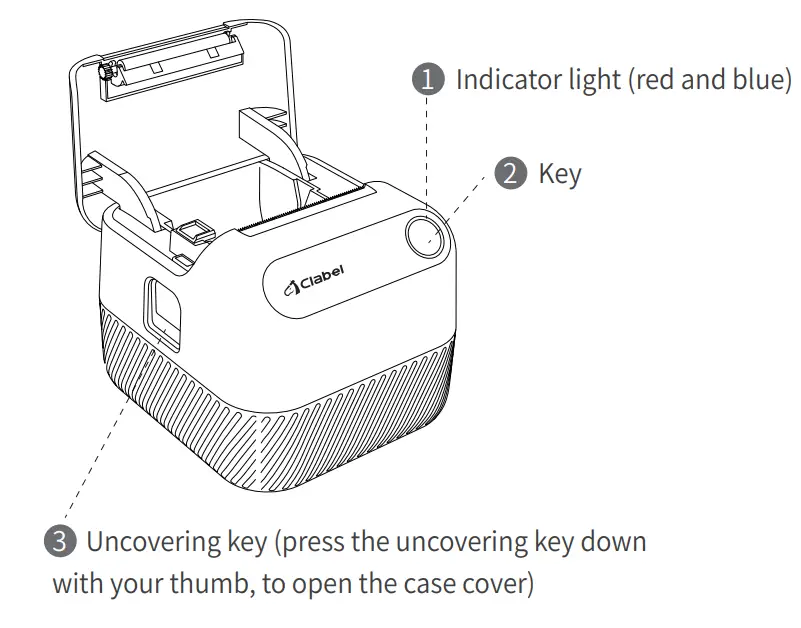 1 Indicator light (red and blue)

2 Key

Clabel

3 Uncovering key (press the uncovering key down with your thumb, to open the case cover)