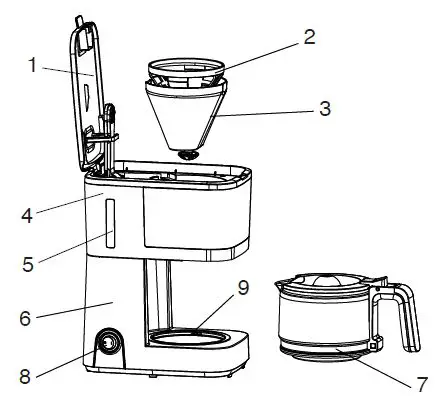 1
2
3
4
5
6
9
8
7