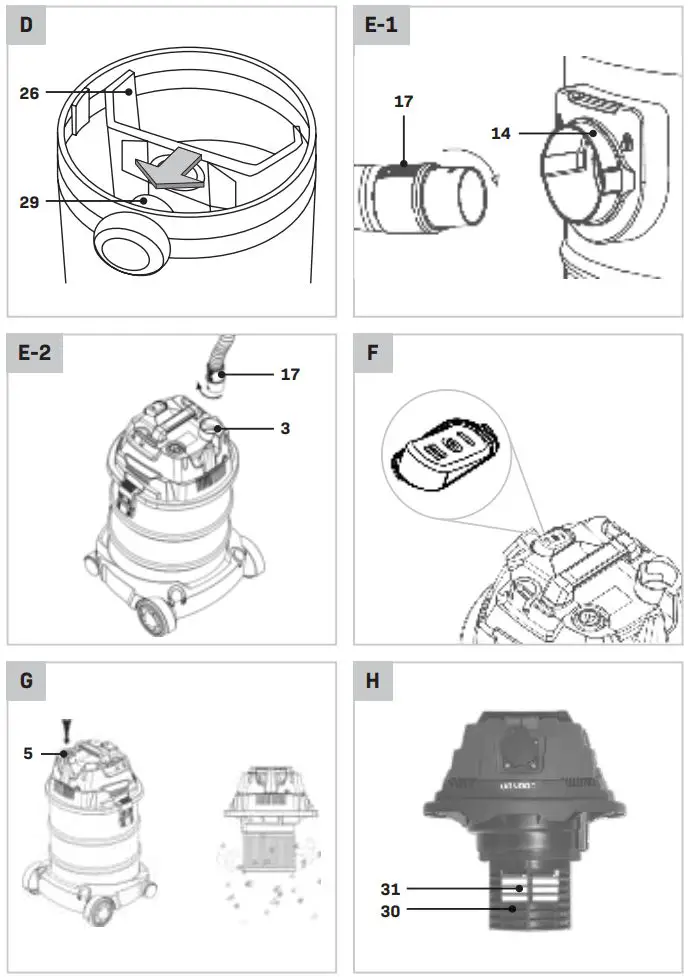 D

26

29

E-1

17

14

E-2

17

3

F

G

5

H

31

30