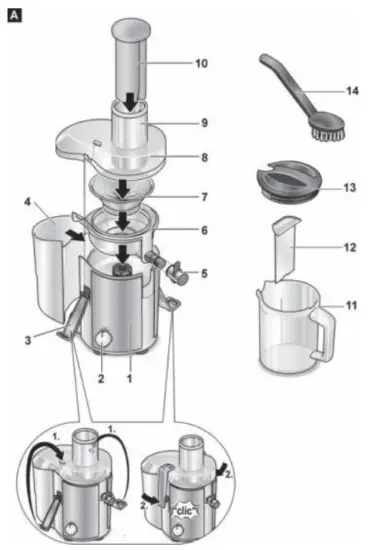 A

10
9
8
7
6
5
4
3
2
1
14
13
12
11

1.
1.
2.
2.
"clic"