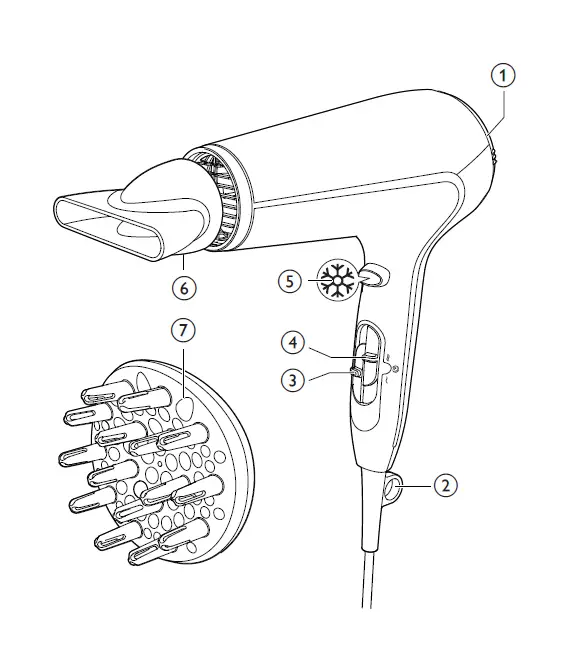 1

6

5

7

4

3

2