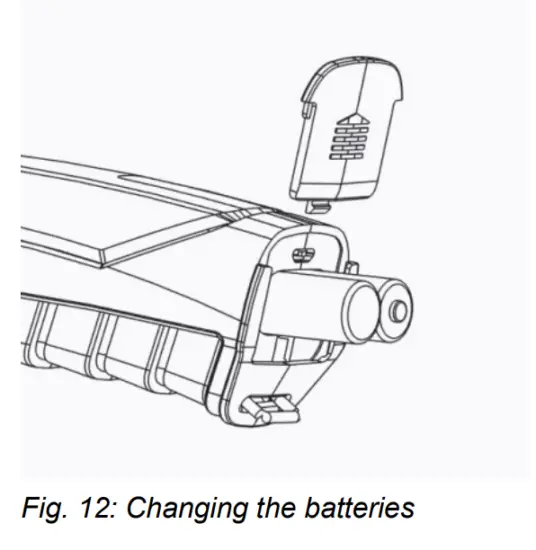 Fig. 12: Changing the batteries