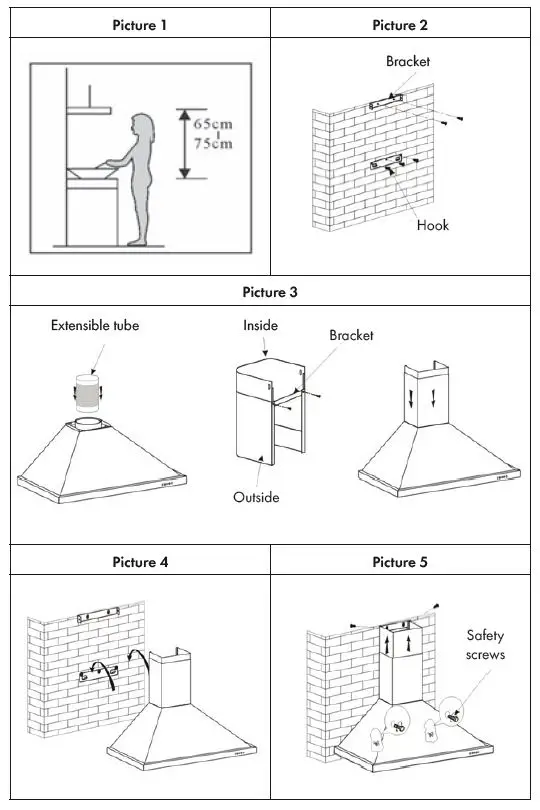 Picture 1

65cm
75cm

Picture 2

Bracket

Hook

Picture 3

Extensible tube

Inside

Bracket

Outside

Picture 4

Picture 5

Safety screws