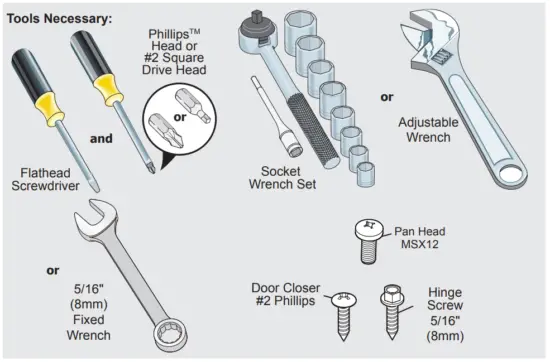 Tools Necessary:

Phillips™ Head or #2 Square Drive Head

or

and

Flathead Screwdriver

Socket Wrench Set

or

Adjustable Wrench

or

5/16" (8mm) Fixed Wrench

Pan Head MSX12

Door Closer #2 Phillips

Hinge Screw 5/16" (8mm)