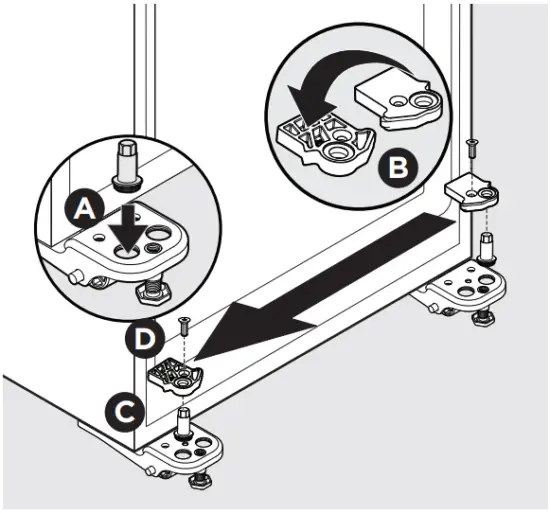 B
A
D
C