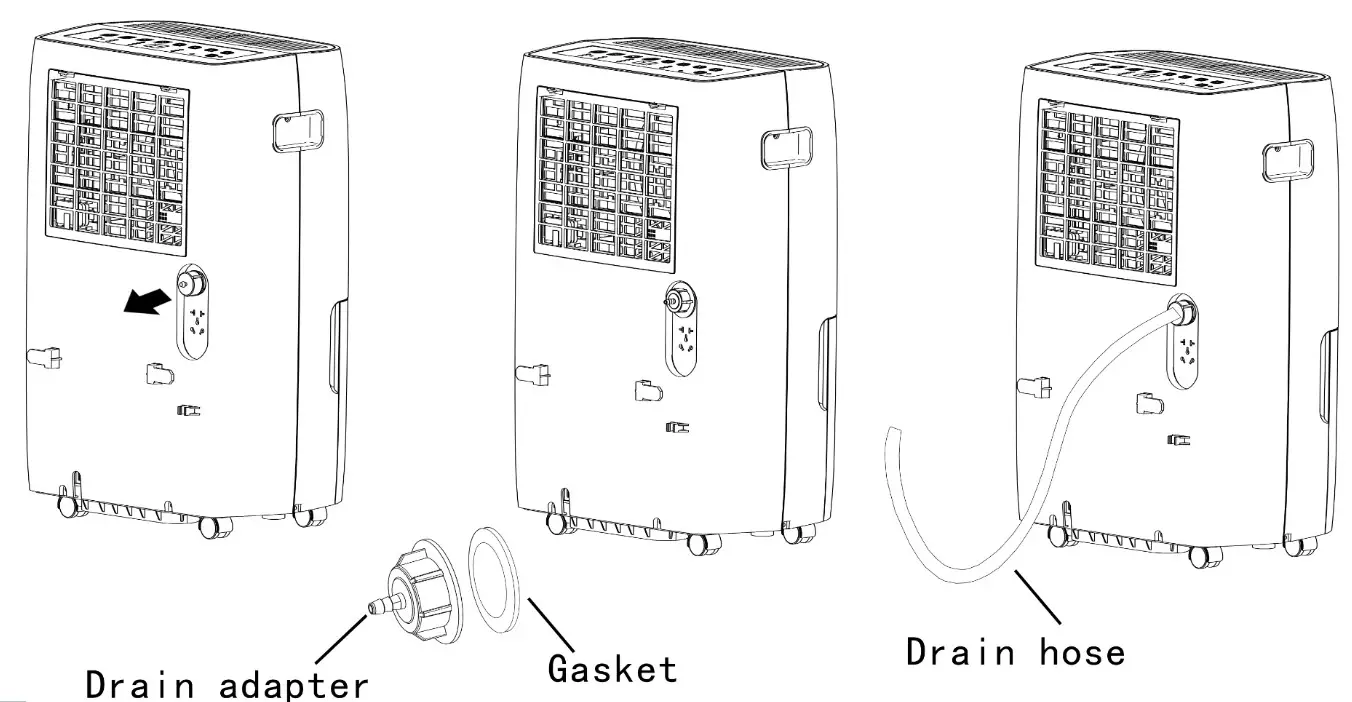 Drain adapter

Gasket

Drain hose