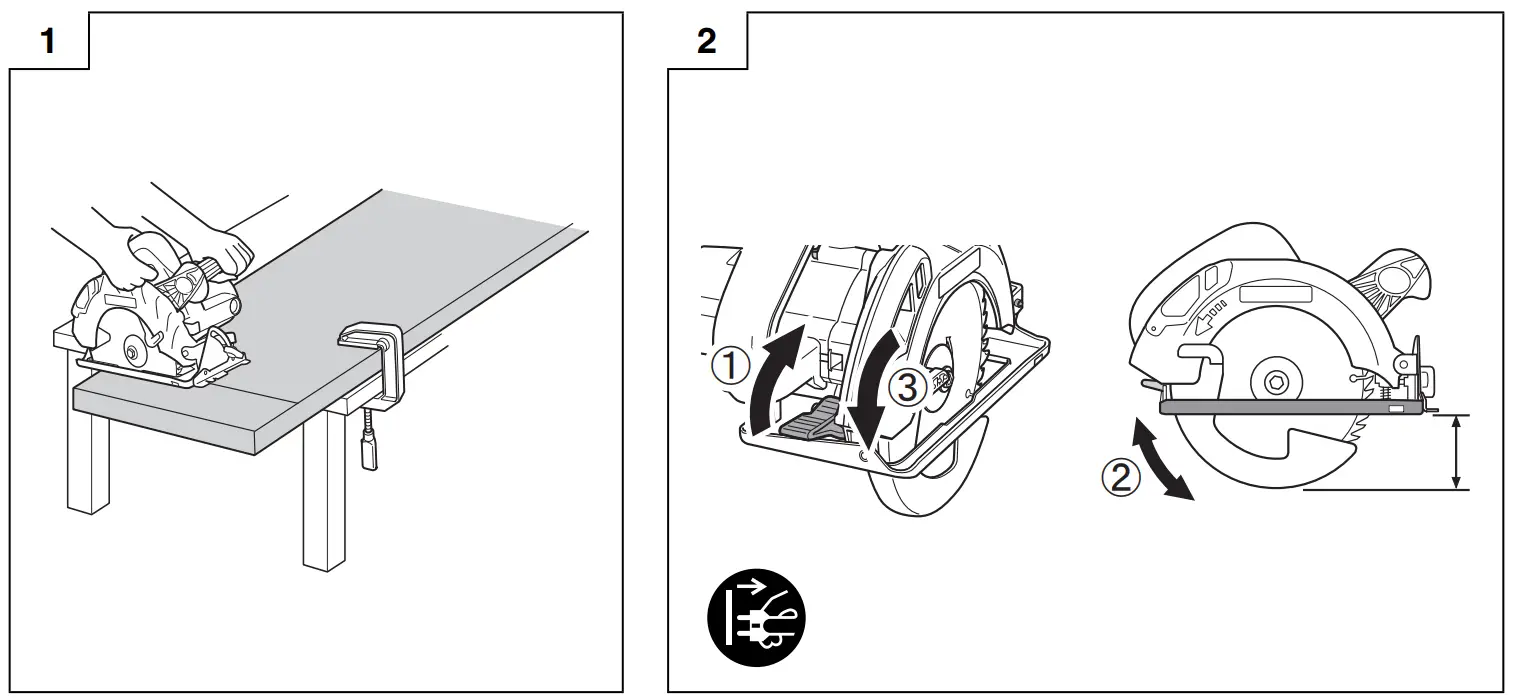 1

2

①

③

②