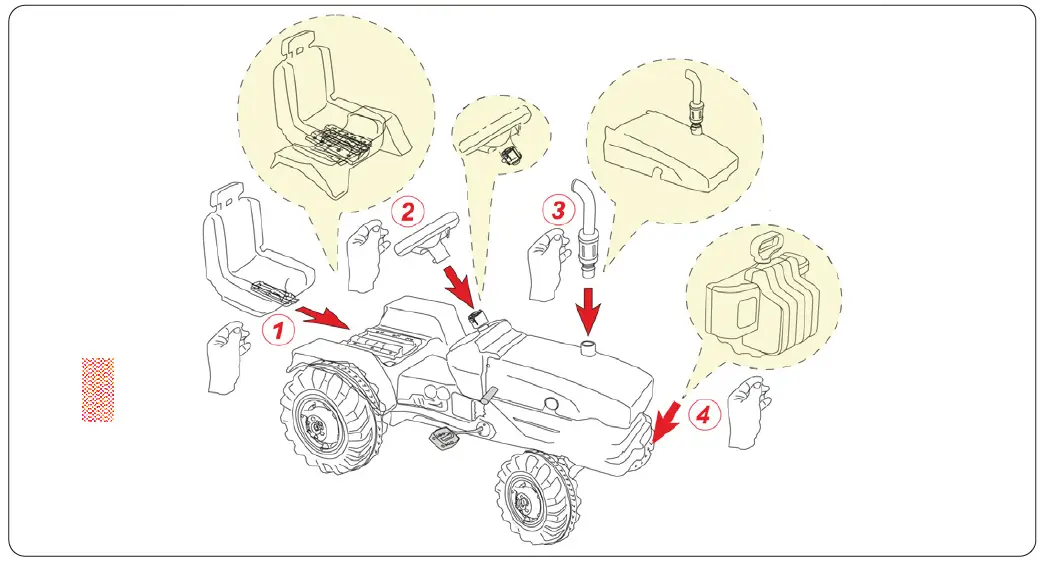 2
3
1
4