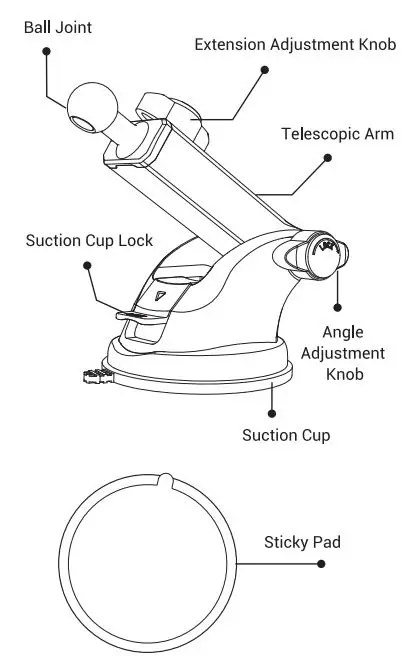 Ball Joint

Extension Adjustment Knob

Telescopic Arm

Suction Cup Lock

Angle Adjustment Knob

Suction Cup

Sticky Pad