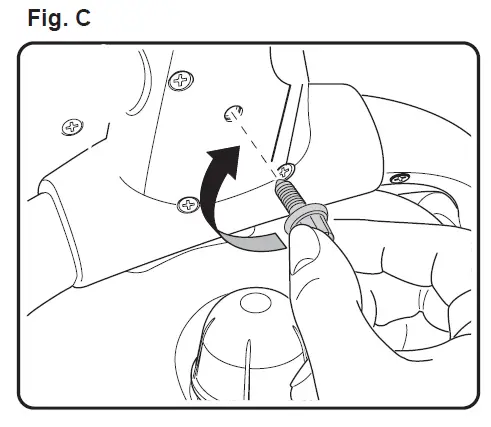 Fig. C