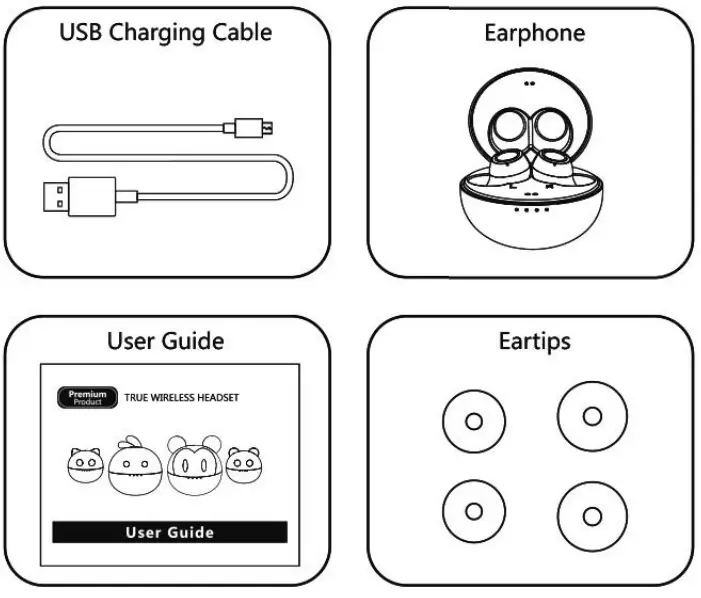 USB Charging Cable

Earphone

L R

User Guide

Premium Product TRUE WIRELESS HEADSET

User Guide

Eartips