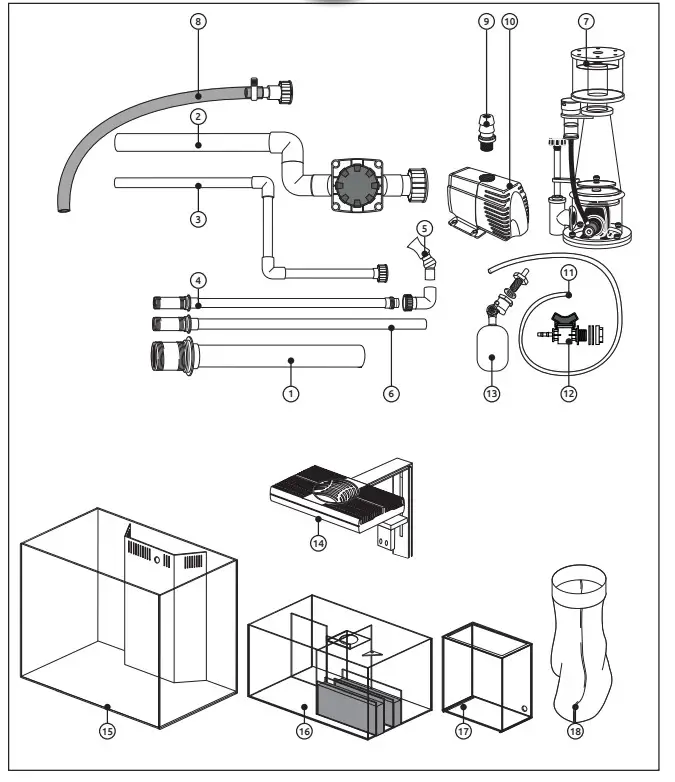 8
9
10
7
2
3
5
4
11
1
6
13
12
14
15
16
17
18