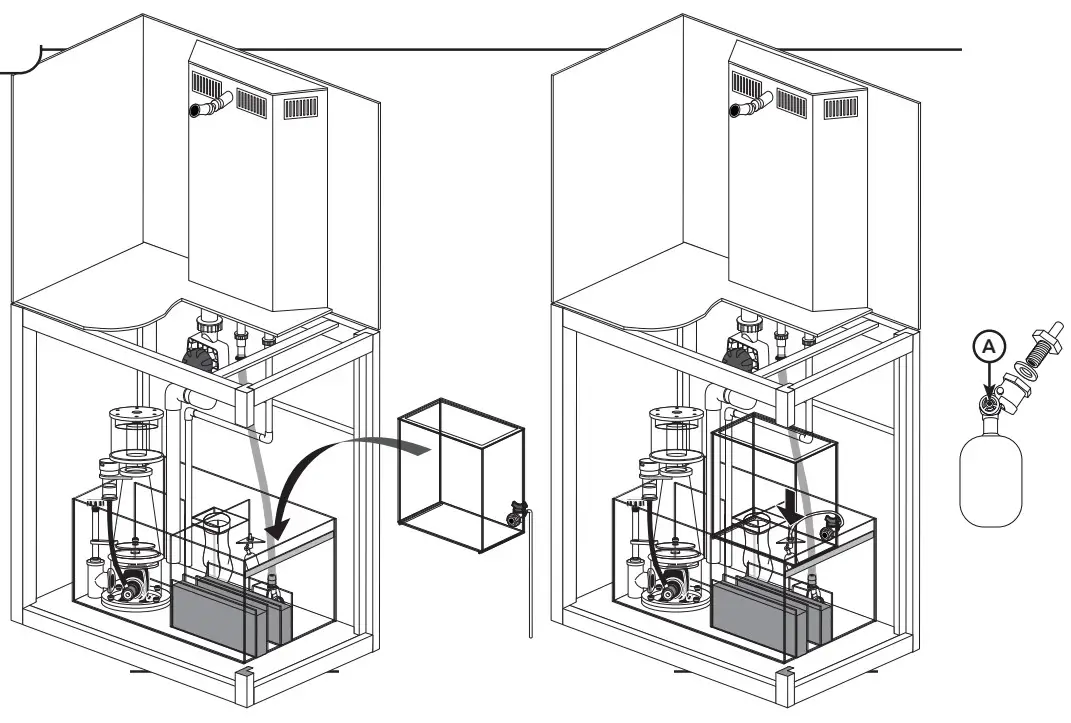 A