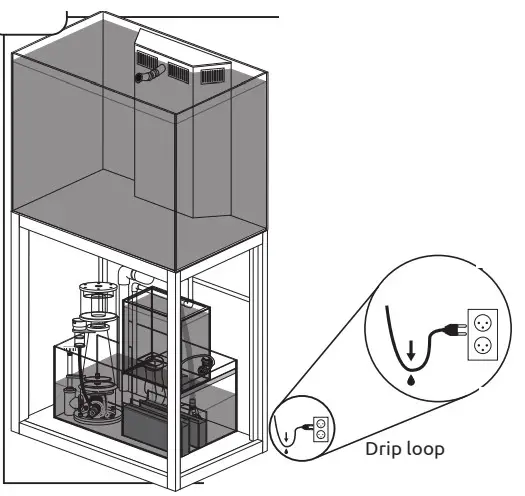 Drip loop