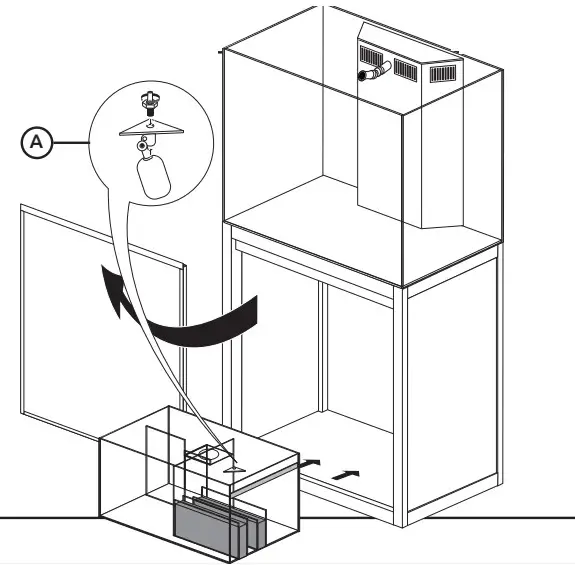 A