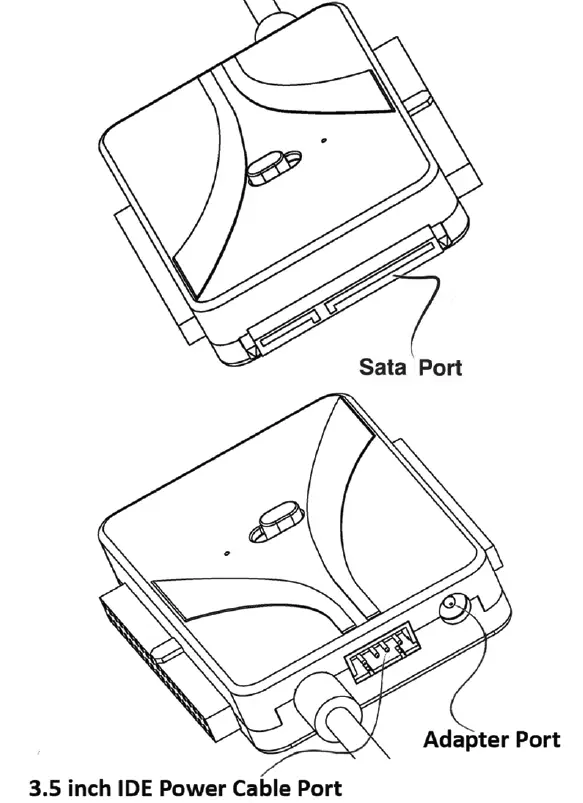 Sata Port

Adapter Port

3.5 inch IDE Power Cable Port