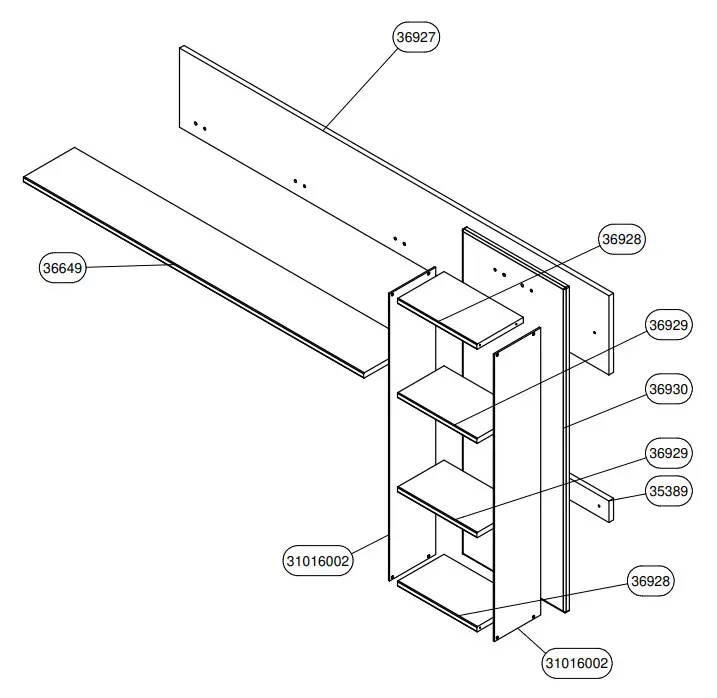 36927

36928

36649

36929

36930

36929

35389

31016002

36928

31016002