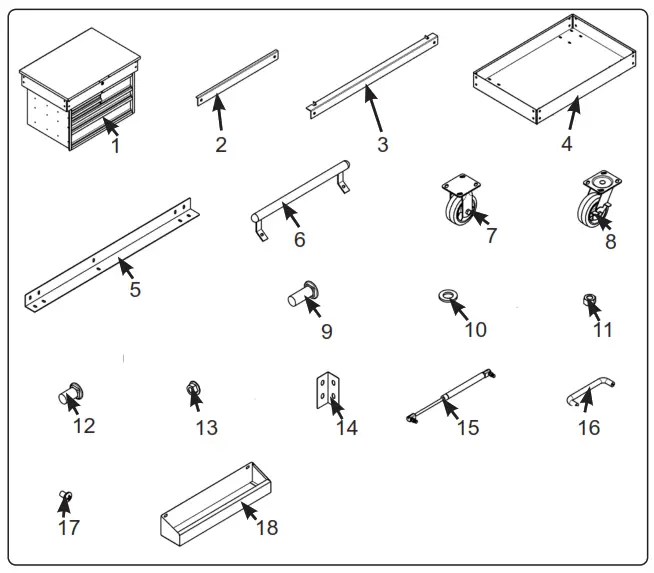 1
2
3
4
5
6
7
8
9
10
11
12
13
14
15
16
17
18