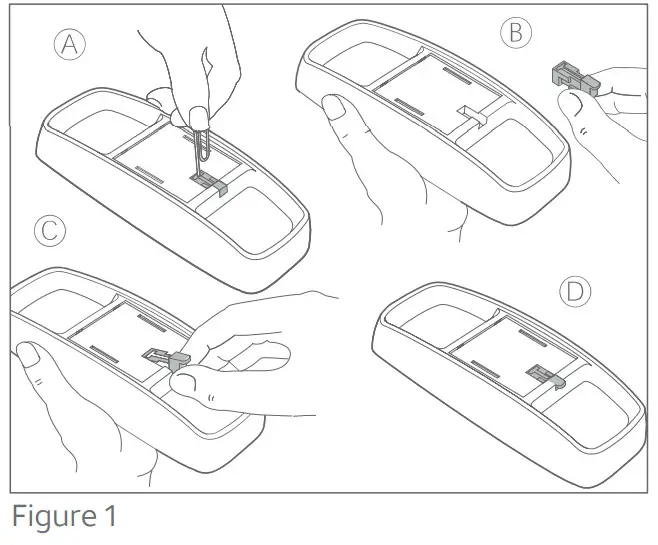 A

B

C

D

Figure 1