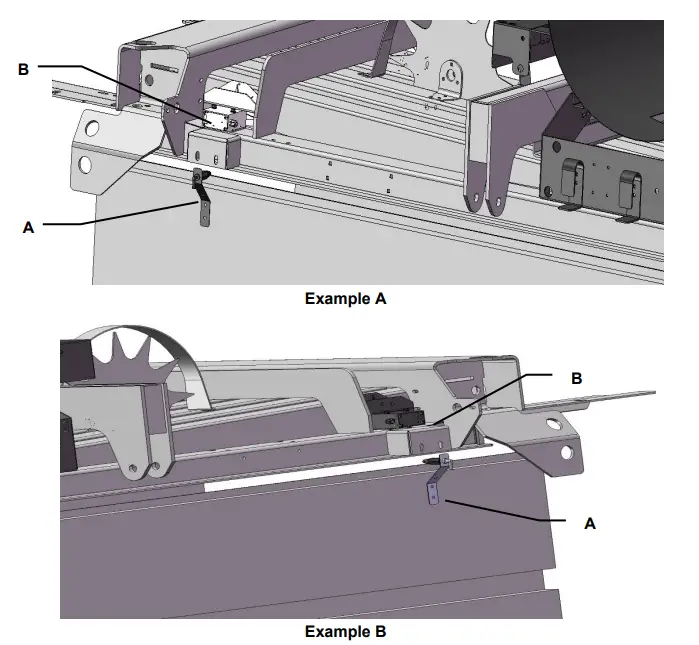 B

A

Example A

B

A

Example B