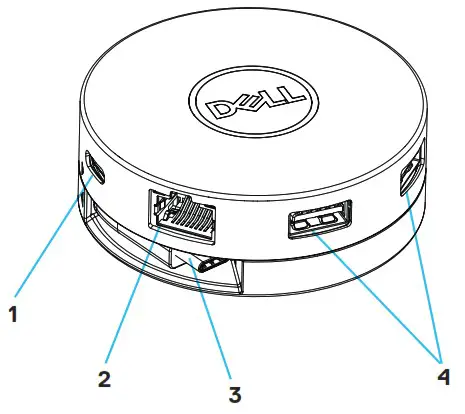 DELL

1

2

3

4