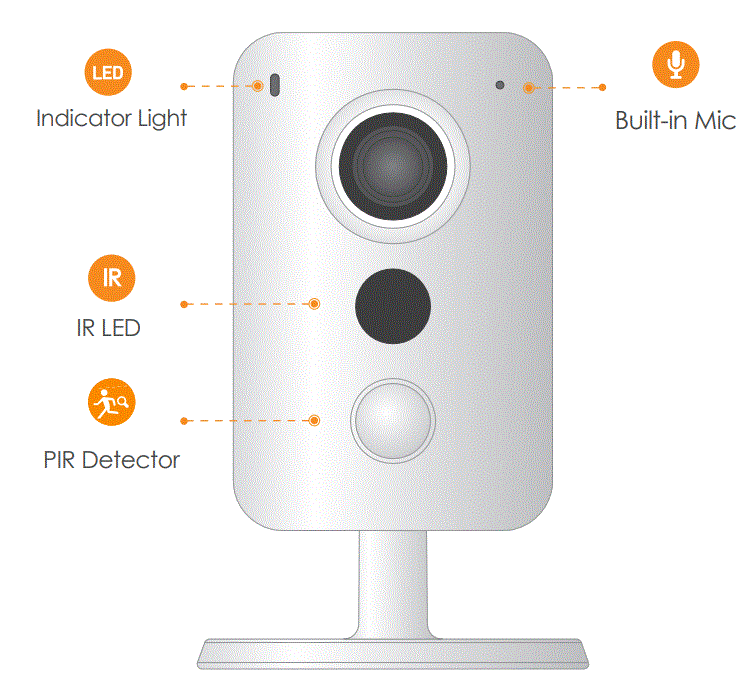 LED
Indicator Light

Built-in Mic

IR
IR LED

PIR Detector