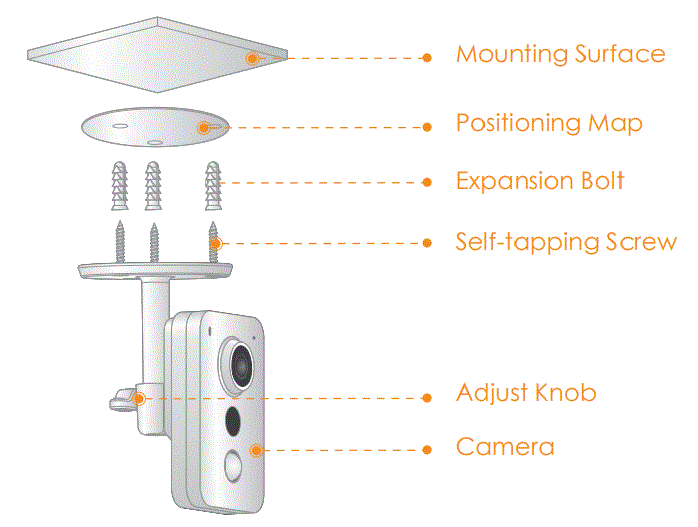 Mounting Surface
Positioning Map
Expansion Bolt
Self-tapping Screw
Adjust Knob
Camera