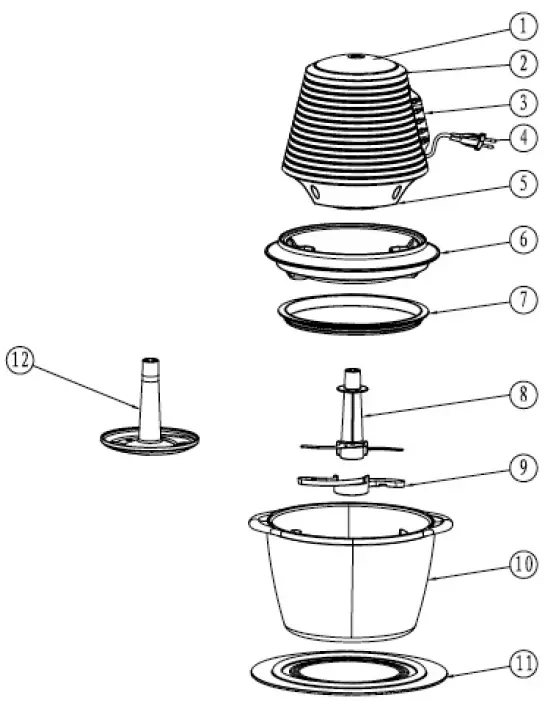 1
2
3
4
5
6
7
12
8
9
10
11