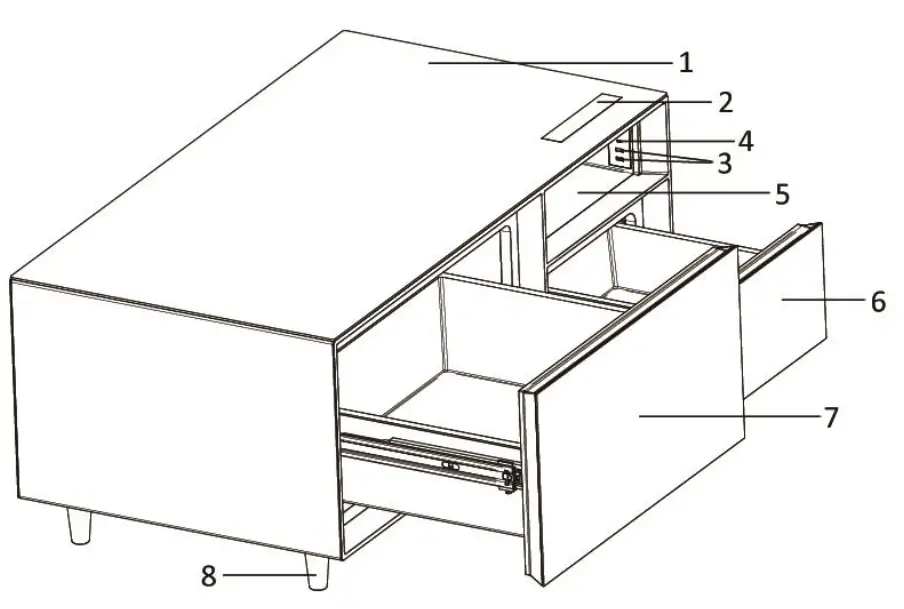 1
2
4
3
5
6
7
8