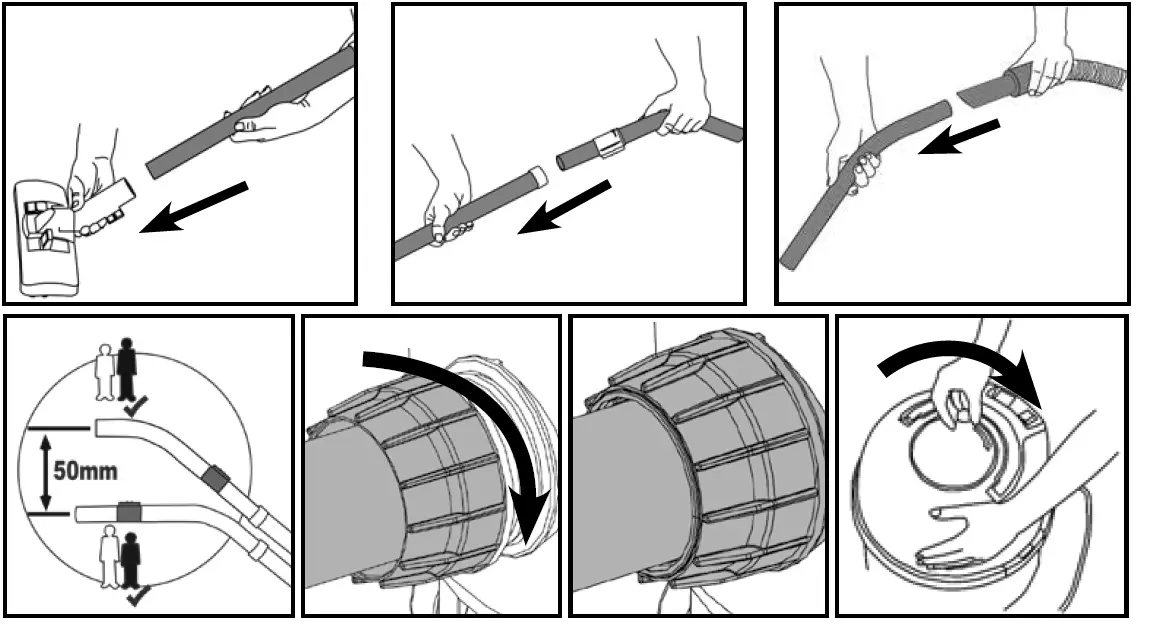 50mm