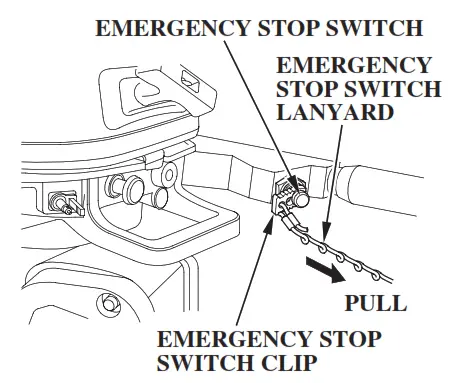 EMERGENCY STOP SWITCH

EMERGENCY STOP SWITCH LANYARD

PULL

EMERGENCY STOP SWITCH CLIP