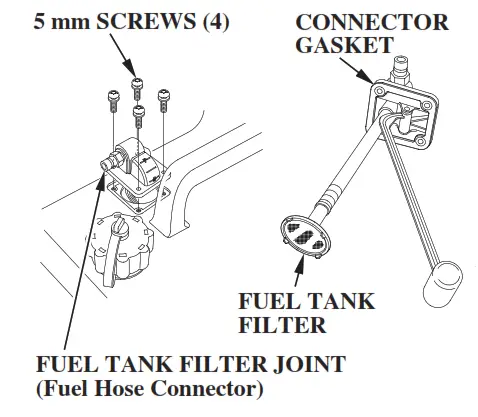 5 mm SCREWS (4)

CONNECTOR GASKET

FUEL TANK FILTER

FUEL TANK FILTER JOINT (Fuel Hose Connector)