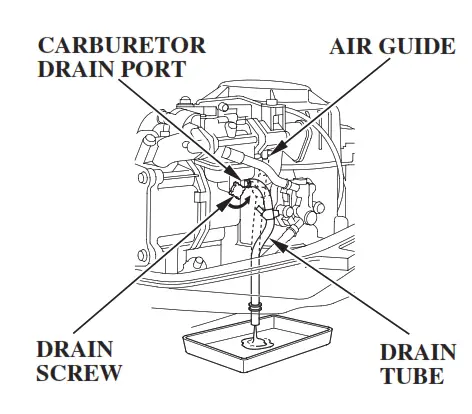 CARBURETOR DRAIN PORT

AIR GUIDE

DRAIN SCREW

DRAIN TUBE