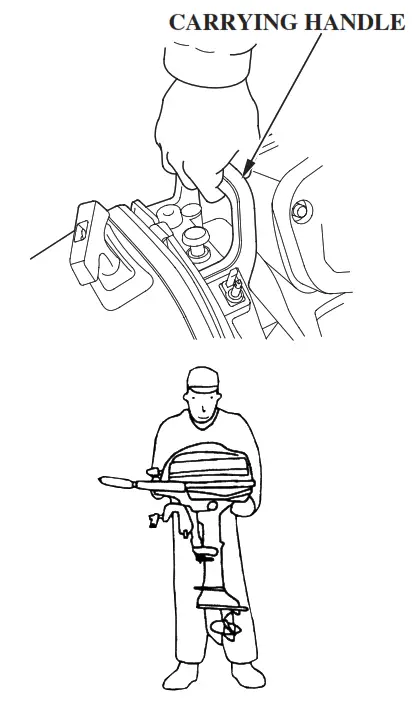 CARRYING HANDLE