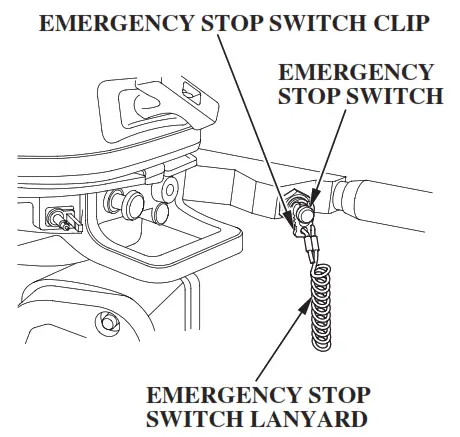 EMERGENCY STOP SWITCH CLIP

EMERGENCY STOP SWITCH

EMERGENCY STOP SWITCH LANYARD