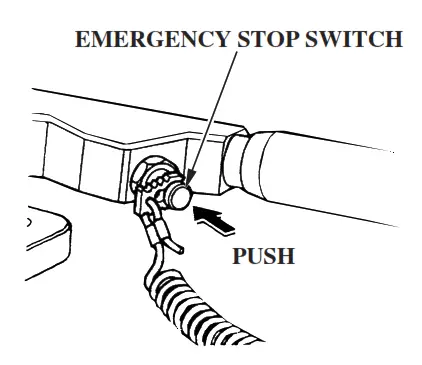 EMERGENCY STOP SWITCH

PUSH