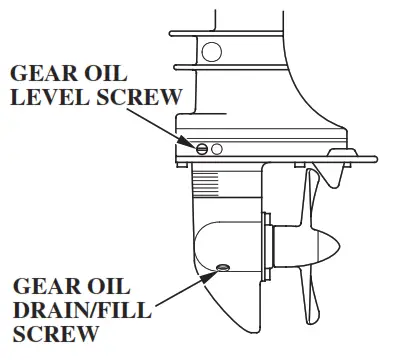 GEAR OIL
LEVEL SCREW

GEAR OIL
DRAIN/FILL
SCREW