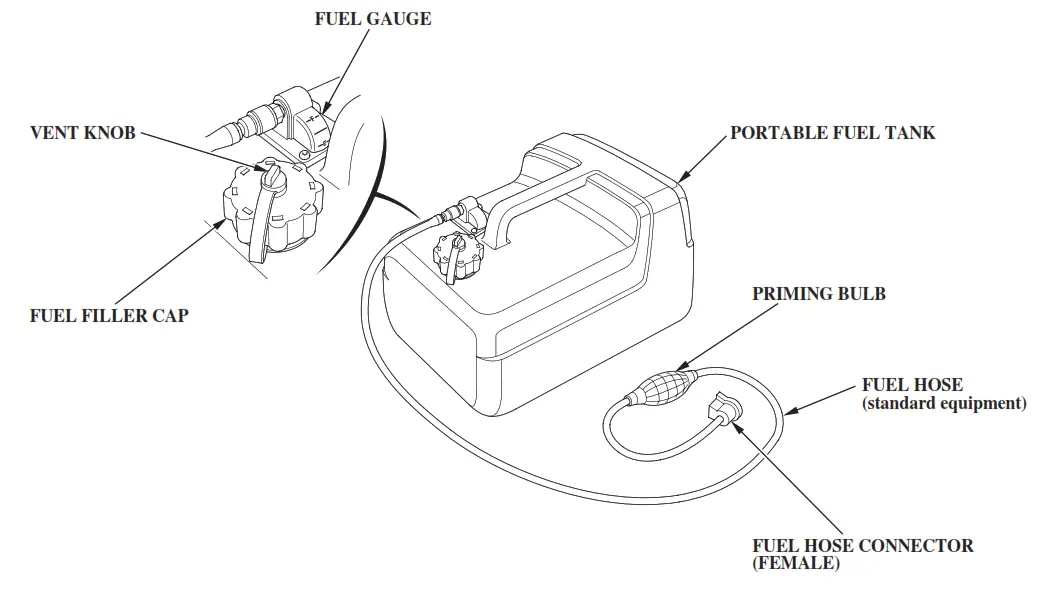 FUEL GAUGE

VENT KNOB

PORTABLE FUEL TANK

FUEL FILLER CAP

PRIMING BULB

FUEL HOSE
(standard equipment)

FUEL HOSE CONNECTOR
(FEMALE)