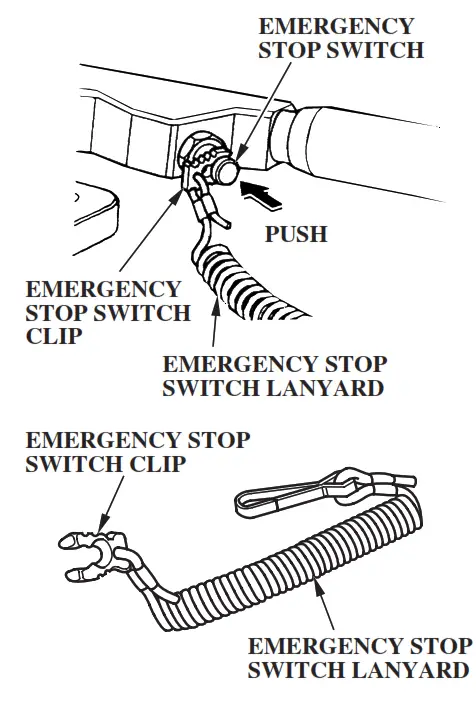 EMERGENCY STOP SWITCH

PUSH

EMERGENCY STOP SWITCH CLIP

EMERGENCY STOP SWITCH LANYARD

EMERGENCY STOP SWITCH CLIP

EMERGENCY STOP SWITCH LANYARD