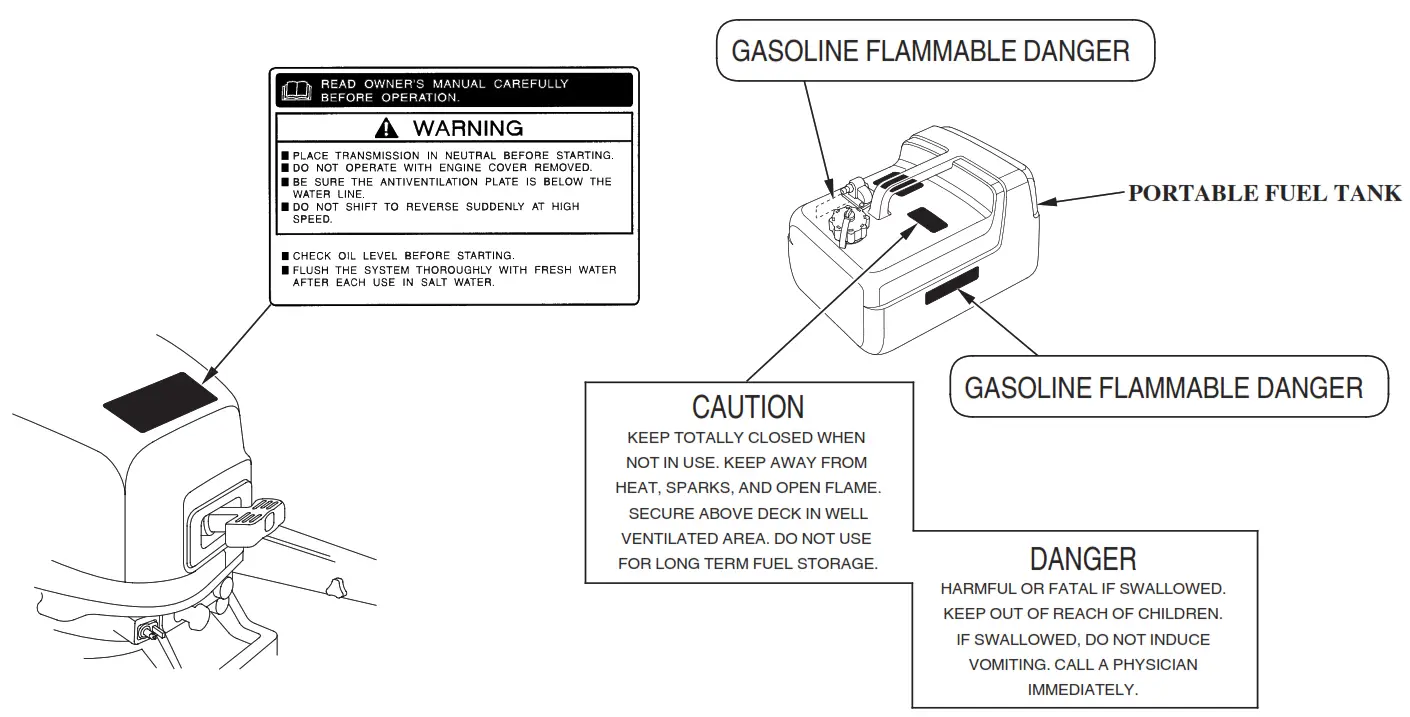 READ OWNER'S MANUAL CAREFULLY BEFORE OPERATION.

WARNING

■ PLACE TRANSMISSION IN NEUTRAL BEFORE STARTING.
■ DO NOT OPERATE WITH ENGINE COVER REMOVED.
■ BE SURE THE ANTIVENTILATION PLATE IS BELOW THE WATER LINE.
■ DO NOT SHIFT TO REVERSE SUDDENLY AT HIGH SPEED.

■ CHECK OIL LEVEL BEFORE STARTING.
■ FLUSH THE SYSTEM THOROUGHLY WITH FRESH WATER AFTER EACH USE IN SALT WATER.

GASOLINE FLAMMABLE DANGER

PORTABLE FUEL TANK

GASOLINE FLAMMABLE DANGER

CAUTION
KEEP TOTALLY CLOSED WHEN NOT IN USE. KEEP AWAY FROM HEAT, SPARKS, AND OPEN FLAME. SECURE ABOVE DECK IN WELL VENTILATED AREA. DO NOT USE FOR LONG TERM FUEL STORAGE.

DANGER
HARMFUL OR FATAL IF SWALLOWED. KEEP OUT OF REACH OF CHILDREN. IF SWALLOWED, DO NOT INDUCE VOMITING. CALL A PHYSICIAN IMMEDIATELY.