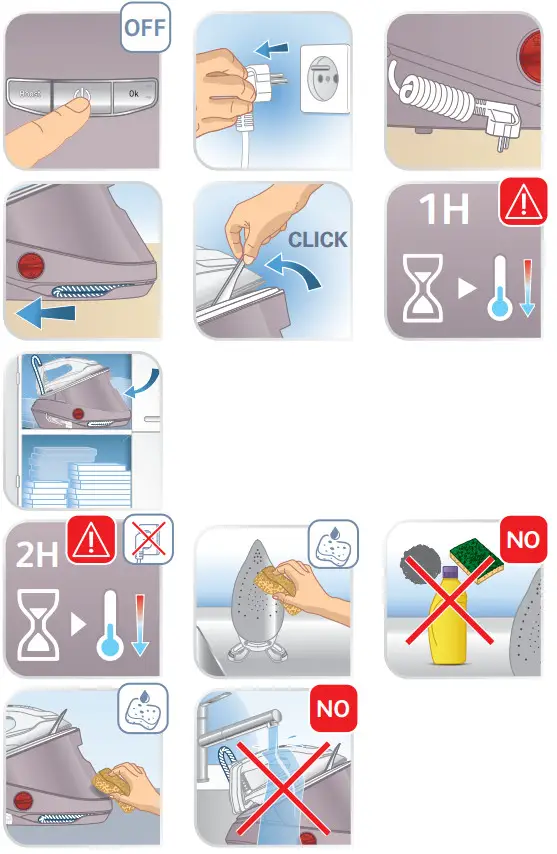 OFF

Boost

Ok

CLICK

1H

2H

NO

NO